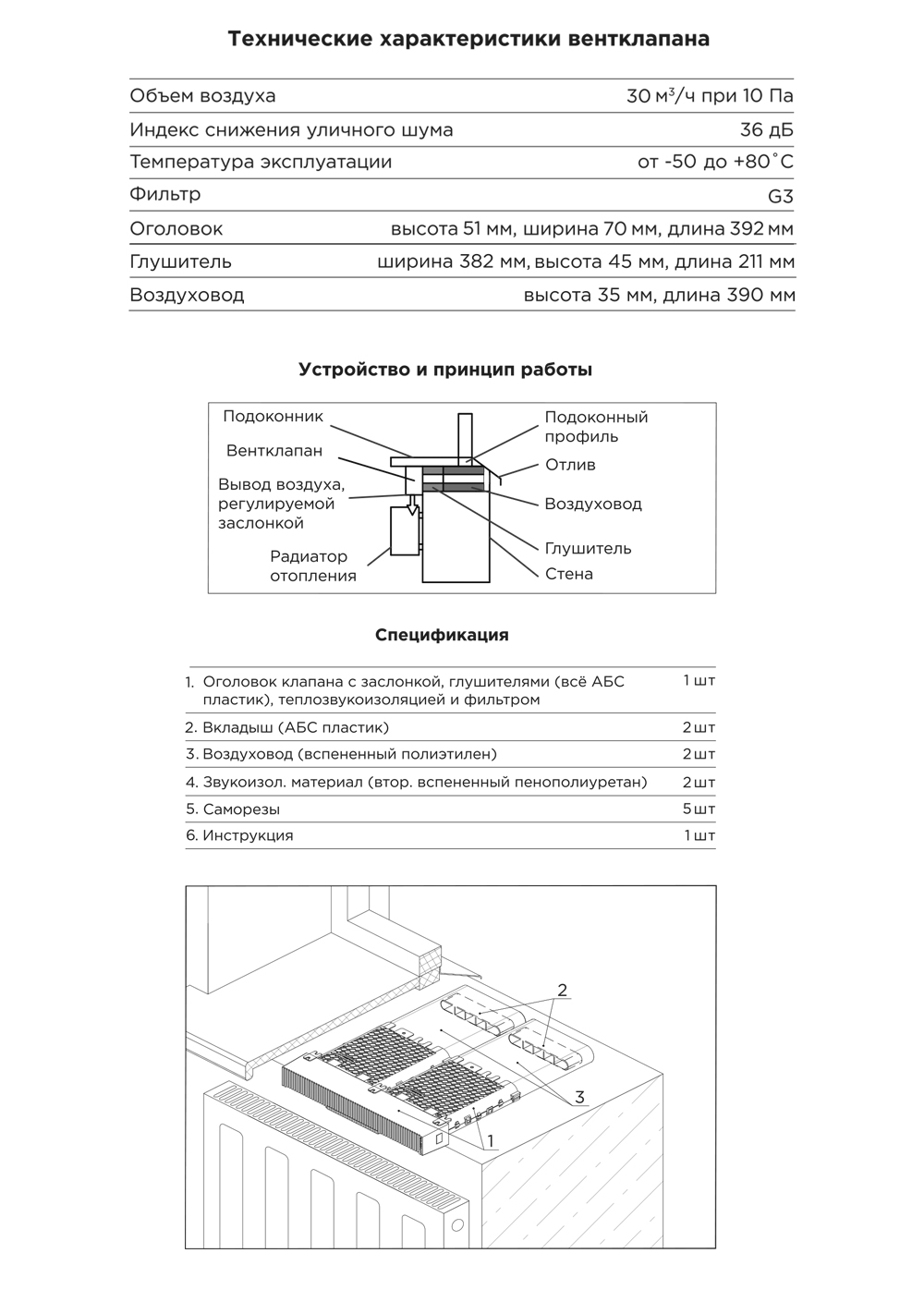 Технические характеристики вентклапана

| | |
|---|---|
| Объем воздуха | 30 м$^3$/ч при 10 Па |
| Индекс снижения уличного шума | 36 дБ |
| Температура эксплуатации | от -50 до +80°С |
| Фильтр | G3 |
| Оголовок | высота 51 мм, ширина 70 мм, длина 392 мм |
| Глушитель | ширина 382 мм, высота 45 мм, длина 211 мм |
| Воздуховод | высота 35 мм, длина 390 мм |

Устройство и принцип работы

Подоконник
Вентклапан
Вывод воздуха, регулируемой заслонкой
Радиатор отопления
Подоконный профиль
Отлив
Воздуховод
Глушитель
Стена

Спецификация

| | |
|---|---|
| 1. Оголовок клапана с заслонкой, глушителями (всё АБС пластик), теплозвукоизоляцией и фильтром | 1 шт |
| 2. Вкладыш (АБС пластик) | 2 шт |
| 3. Воздуховод (вспененный полиэтилен) | 2 шт |
| 4. Звукоизол. материал (втор. вспененный пенополиуретан) | 2 шт |
| 5. Саморезы | 5 шт |
| 6. Инструкция | 1 шт |

2
3
1