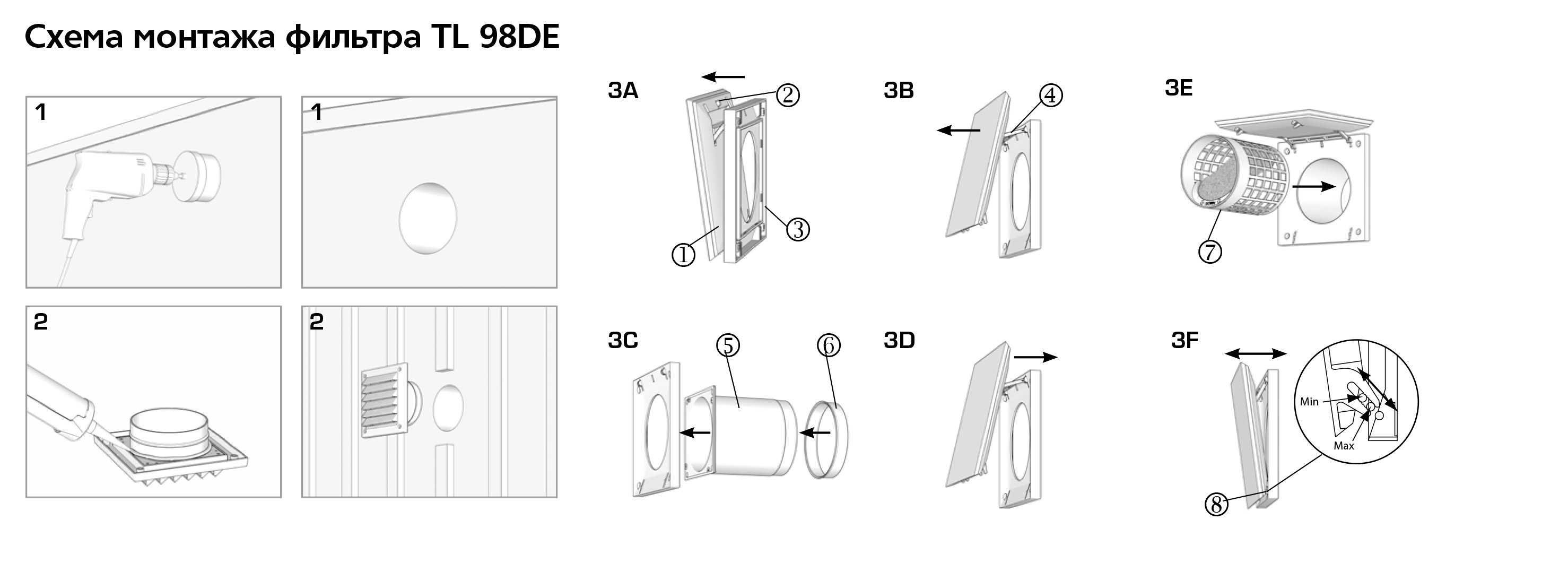 Схема монтажа фильтра TL 98DE

1

1

2

2

3A
②
③
①

3B
④

3E
⑦

3C
⑤
⑥

3D

3F
Min
Max
⑧